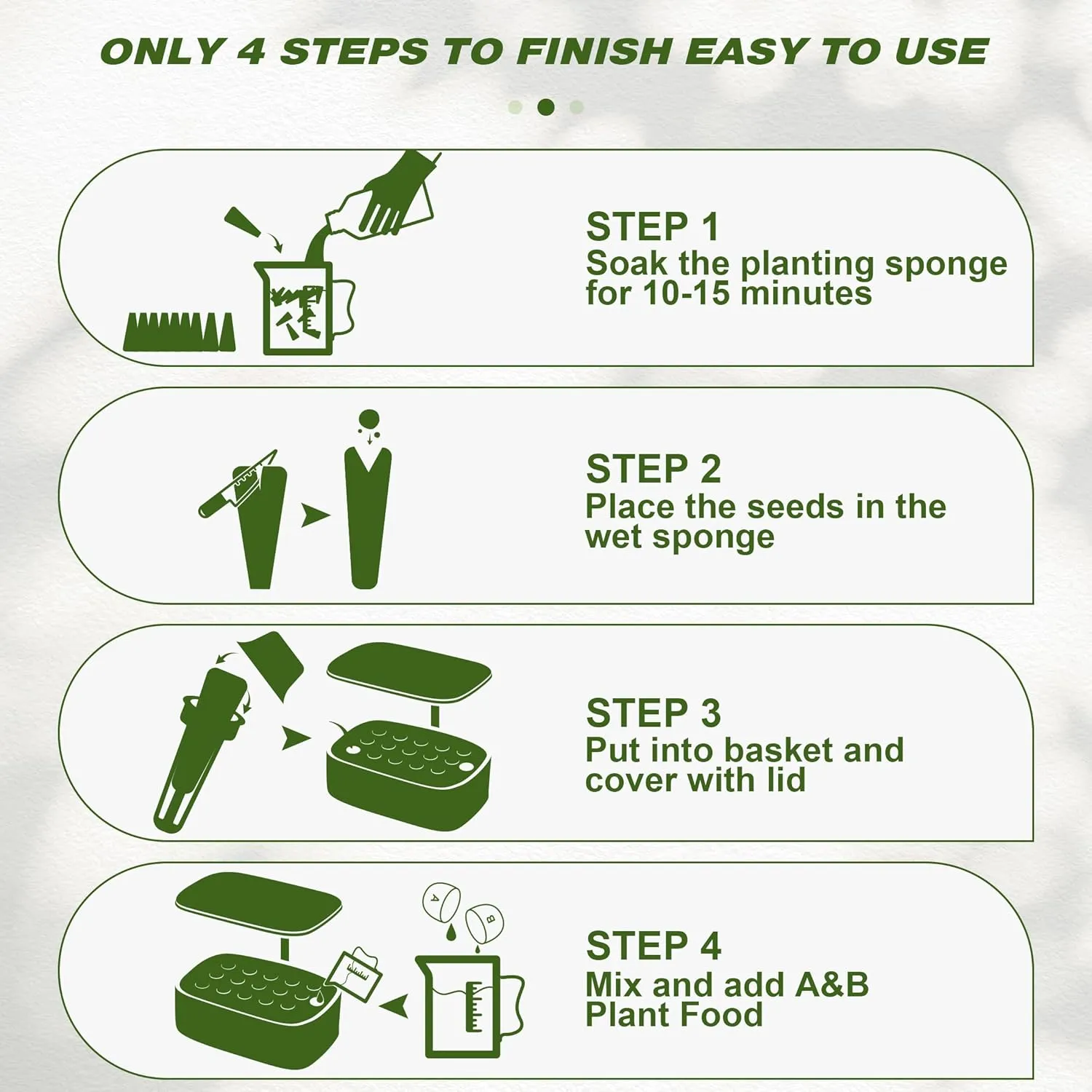 ONLY 4 STEPS TO FINISH EASY TO USE

STEP 1
Soak the planting sponge for 10-15 minutes

STEP 2
Place the seeds in the wet sponge

STEP 3
Put into basket and cover with lid

A B

STEP 4
Mix and add A&B Plant Food