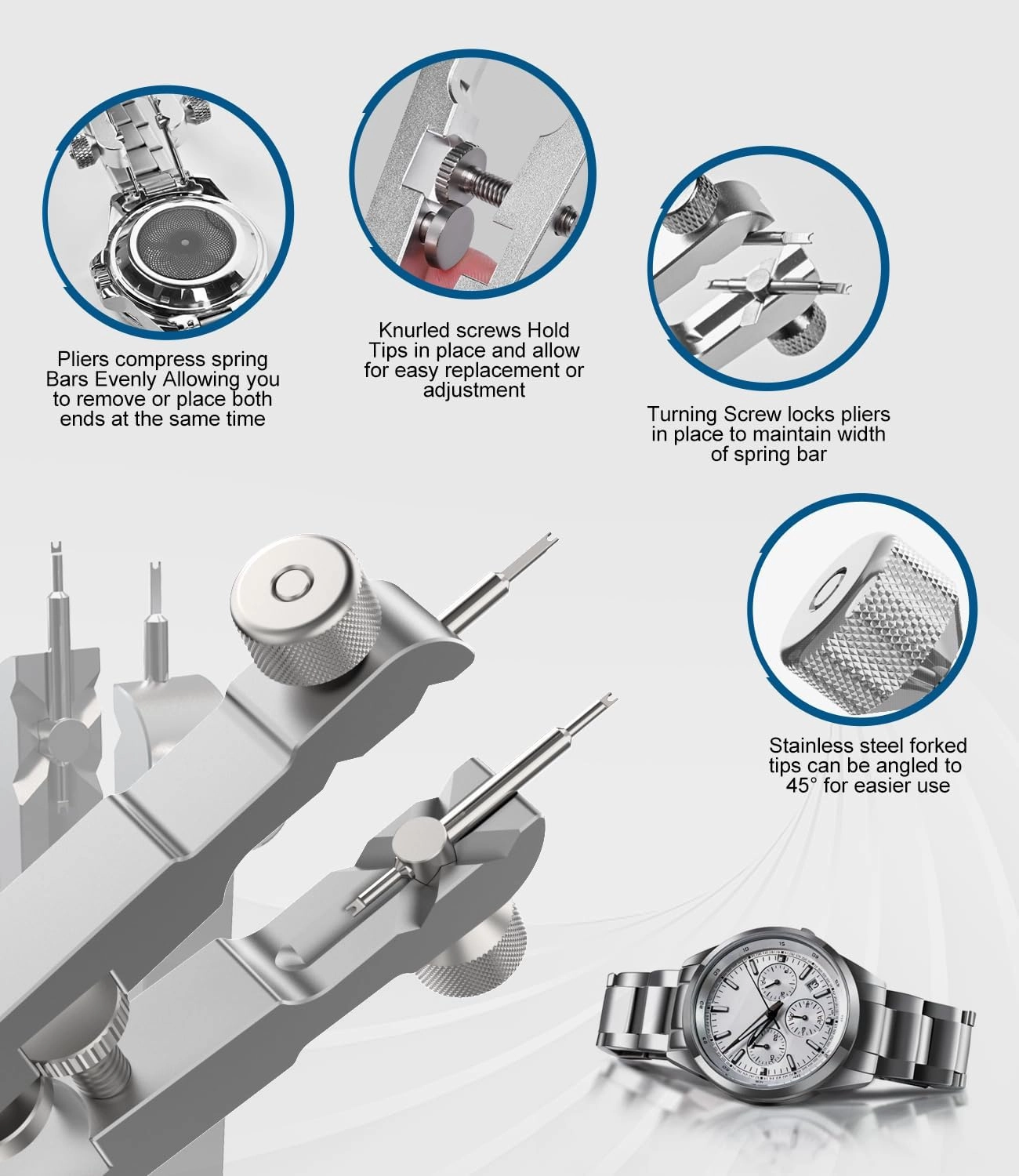 Pliers compress spring Bars Evenly Allowing you to remove or place both ends at the same time

Knurled screws Hold Tips in place and allow for easy replacement or adjustment

Turning Screw locks pliers in place to maintain width of spring bar

Stainless steel forked tips can be angled to 45° for easier use